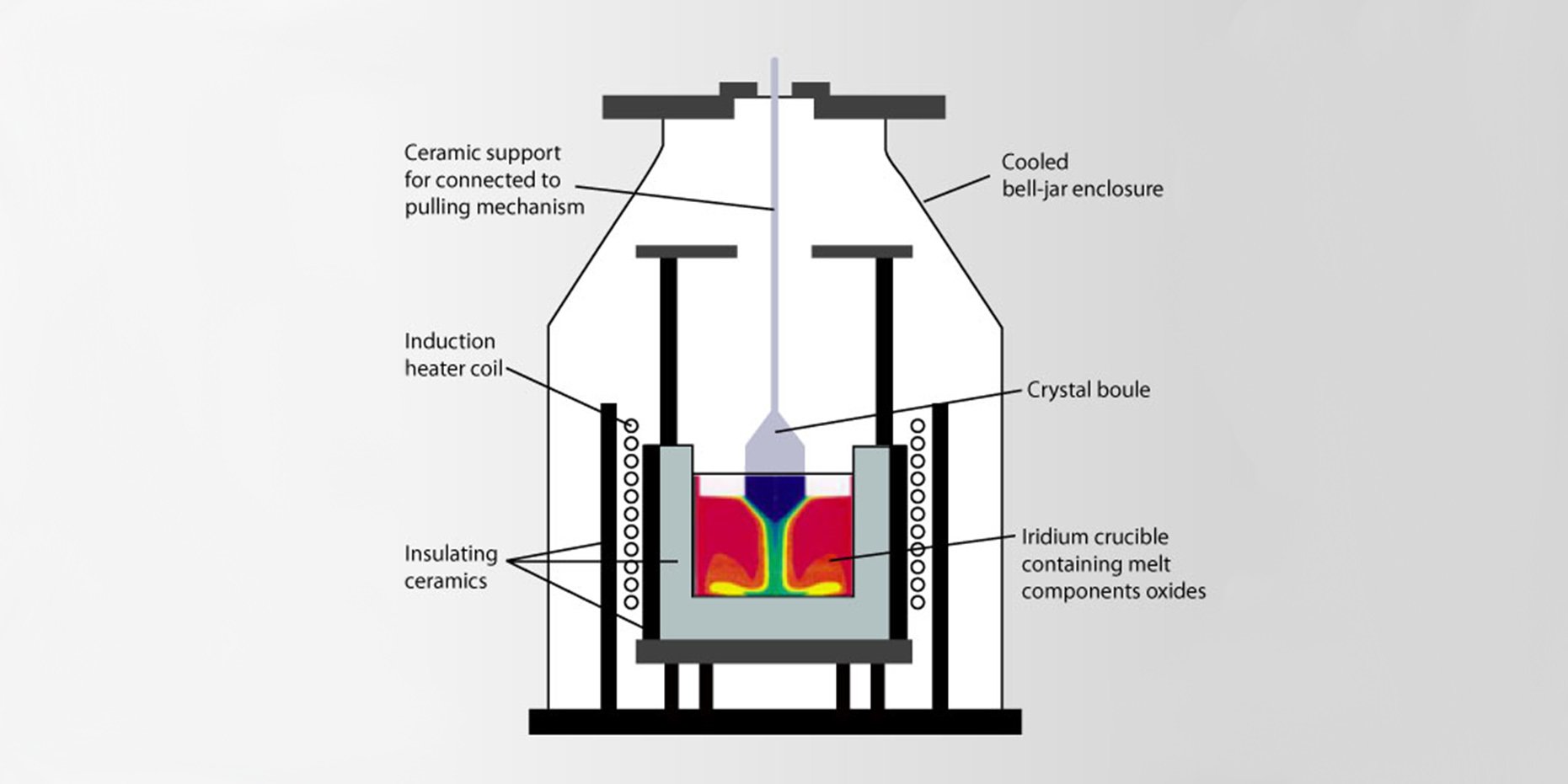 Ceramic support for connected to pulling mechanism

Cooled bell-jar enclosure

Induction heater coil

Crystal boule

Insulating ceramics

Iridium crucible containing melt components oxides